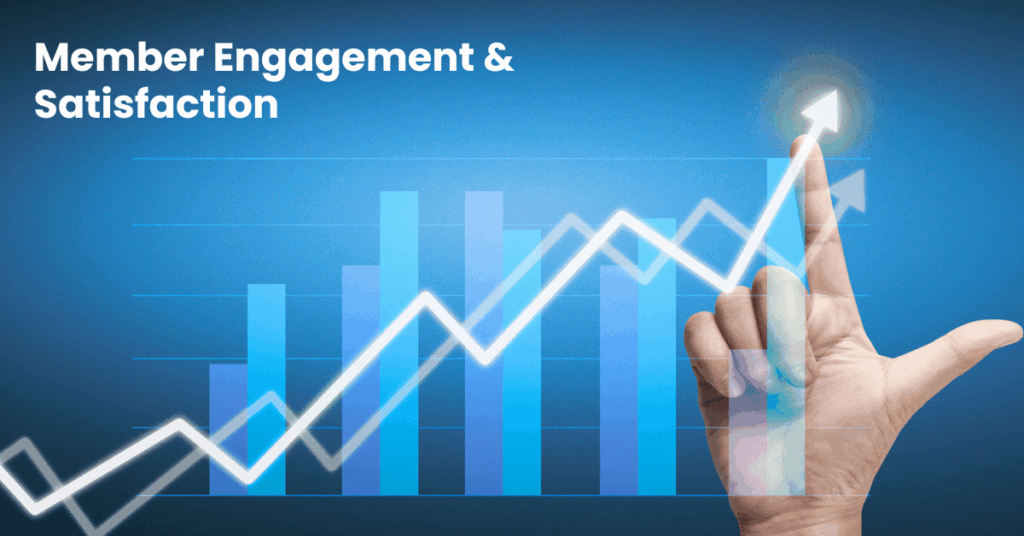 Member Engagement &
Satisfaction